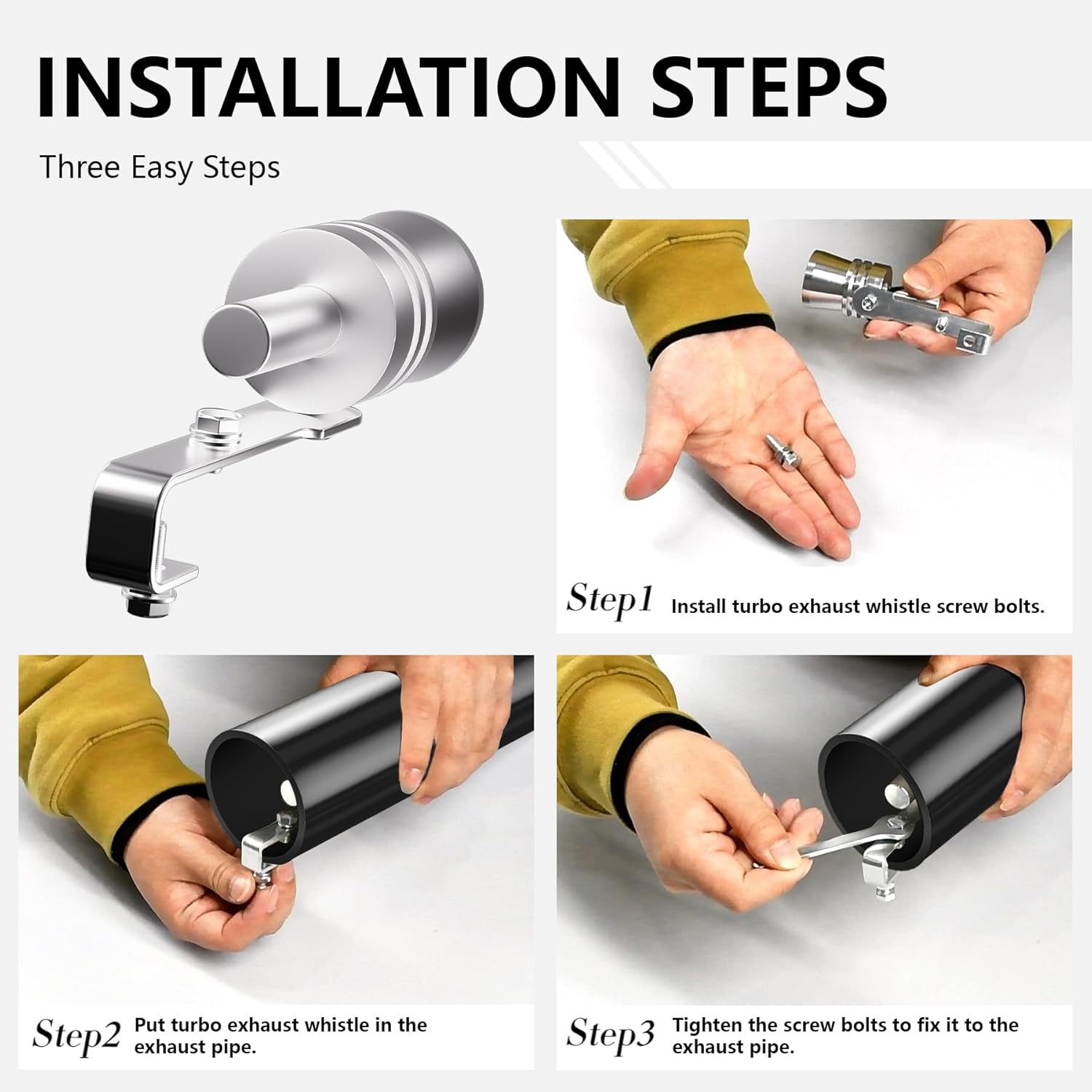 INSTALLATION STEPS

Three Easy Steps

Step1 Install turbo exhaust whistle screw bolts.

Step2 Put turbo exhaust whistle in the exhaust pipe.

Step3 Tighten the screw bolts to fix it to the exhaust pipe.