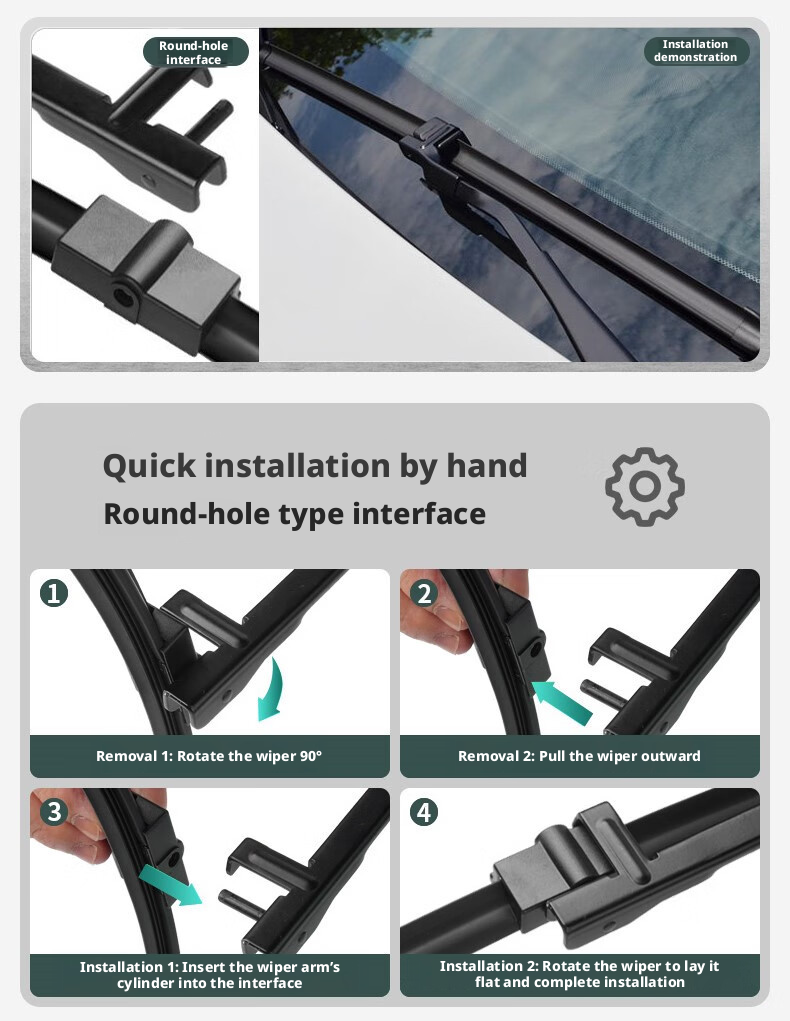 Round-hole interface

Installation demonstration

Quick installation by hand

Round-hole type interface

1

Removal 1: Rotate the wiper 90°

2

Removal 2: Pull the wiper outward

3

Installation 1: Insert the wiper arm's cylinder into the interface

4

Installation 2: Rotate the wiper to lay it flat and complete installation