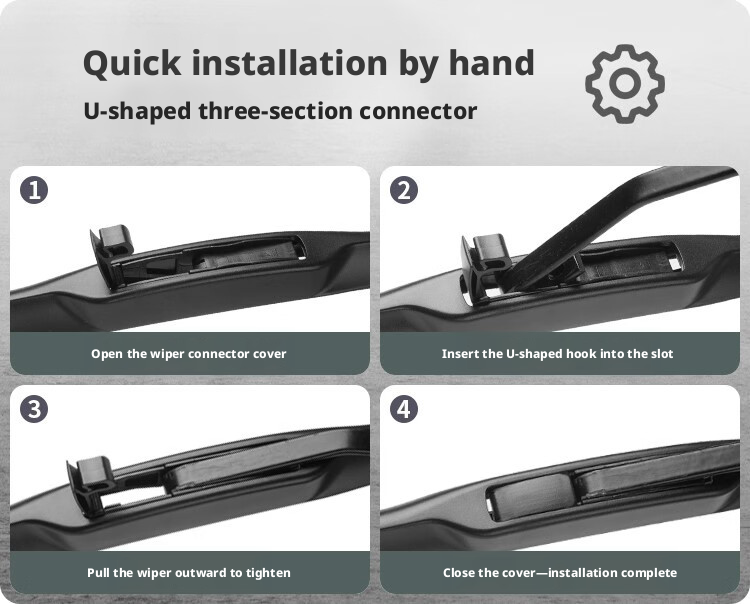 Quick installation by hand

U-shaped three-section connector

1

Open the wiper connector cover

2

Insert the U-shaped hook into the slot

3

Pull the wiper outward to tighten

4

Close the cover—installation complete